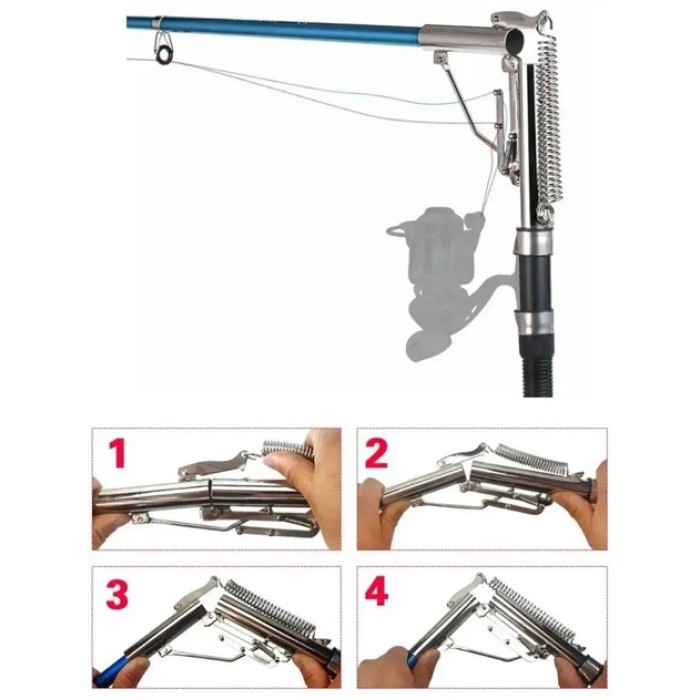 1

2

3

4