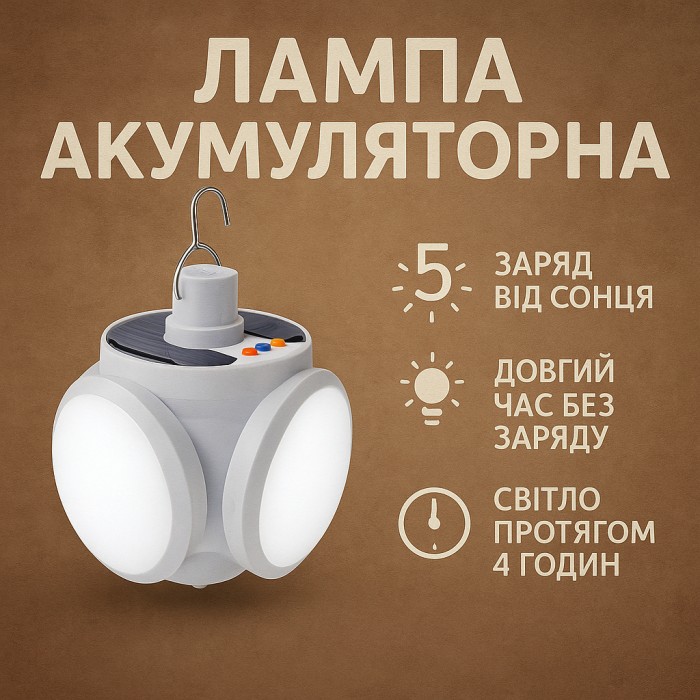 ЛАМПА АКУМУЛЯТОРНА

5

ЗАРЯД ВІД СОНЦЯ

ДОВГИЙ ЧАС БЕЗ ЗАРЯДУ

СВІТЛО ПРОТЯГОМ 4 ГОДИН