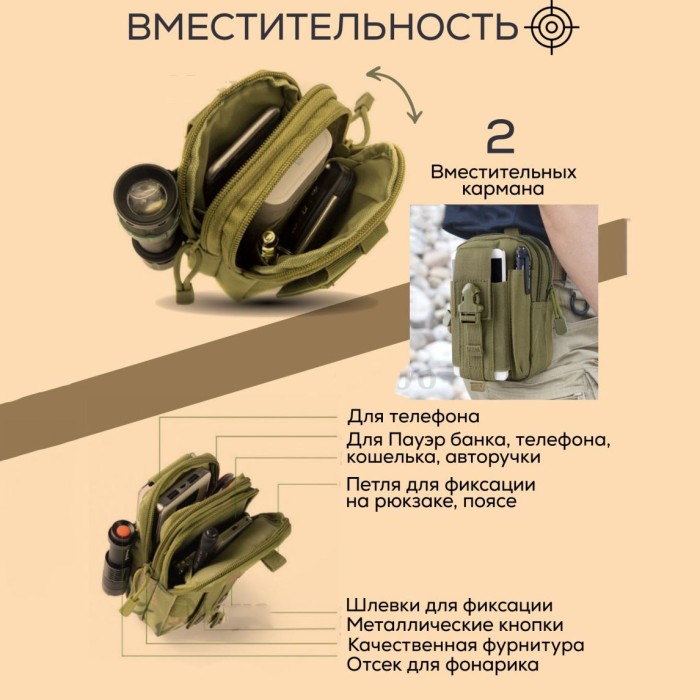 ВМЕСТИТЕЛЬНОСТЬ

2
Вместительных кармана

Для телефона
Для Пауэр банка, телефона, кошелька, авторучки
Петля для фиксации на рюкзаке, поясе

Шлевки для фиксации
Металлические кнопки
Качественная фурнитура
Отсек для фонарика